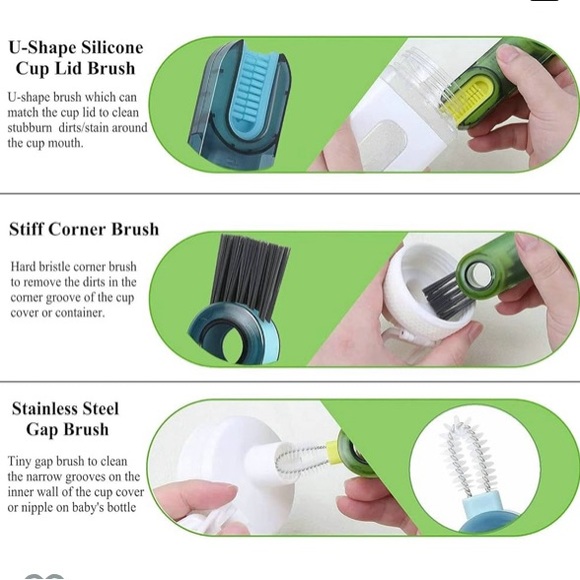 U-Shape Silicone Cup Lid Brush

U-shape brush which can match the cup lid to clean stubburn dirts/stain around the cup mouth.

Stiff Corner Brush

Hard bristle corner brush to remove the dirts in the corner groove of the cup cover or container.

Stainless Steel Gap Brush

Tiny gap brush to clean the narrow grooves on the inner wall of the cup cover or nipple on baby's bottle